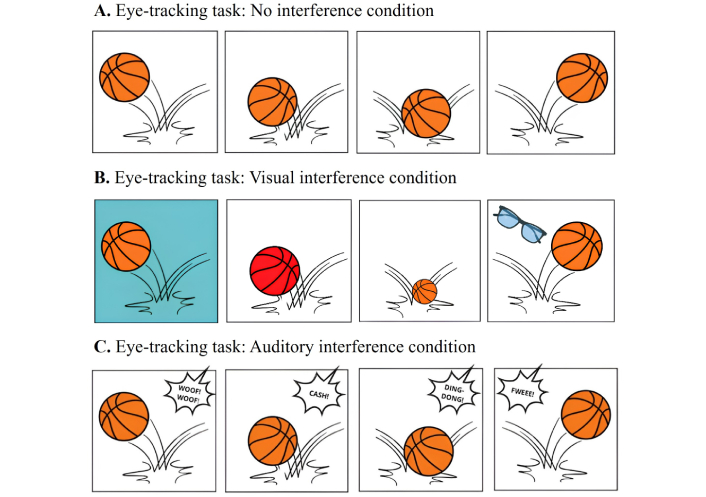 A. Eye-tracking task: No interference condition

B. Eye-tracking task: Visual interference condition

C. Eye-tracking task: Auditory interference condition

WOOF! WOOF!

CASH!

DING-DONG!

FWEEE!