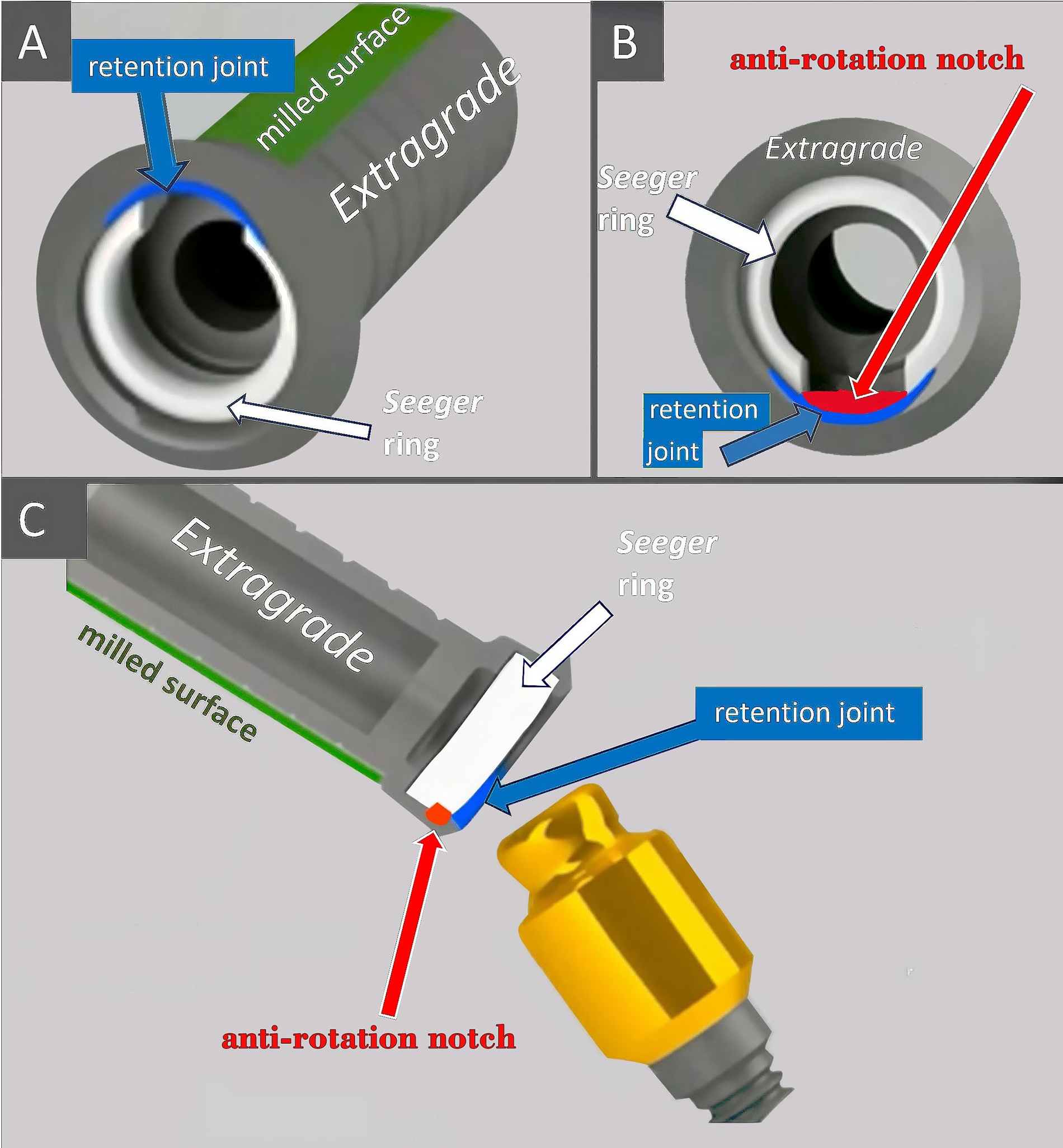 A

retention joint

milled surface

Extragrade

Seeger ring

B

anti-rotation notch

Extragrade

Seeger ring

retention joint

C

Extragrade

milled surface

Seeger ring

retention joint

anti-rotation notch